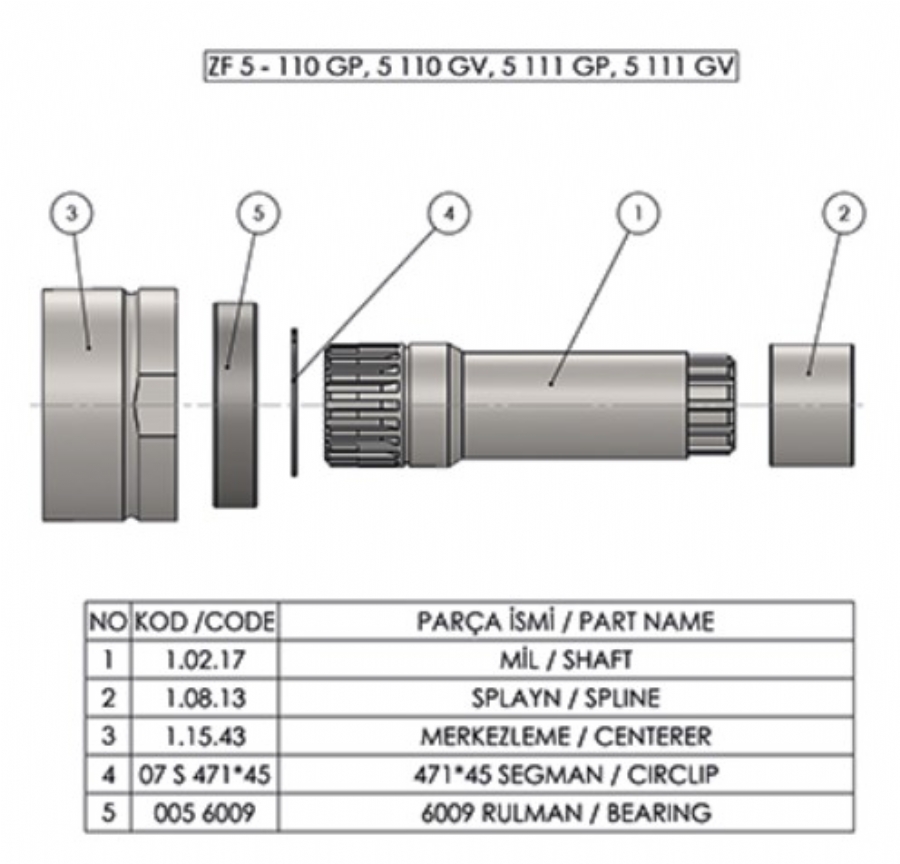 ZF 5 - 110 GP, 5 110 GV, 5 111 GP, 5 111 GV

3

5

4

1

2

| NO | KOD /CODE | PARÇA İSMİ / PART NAME |
|---|---|---|
| 1 | 1.02.17 | MİL / SHAFT |
| 2 | 1.08.13 | SPLAYN / SPLINE |
| 3 | 1.15.43 | MERKEZLEME / CENTERER |
| 4 | 07 S 471*45 | 471*45 SEGMAN / CIRCLIP |
| 5 | 005 6009 | 6009 RULMAN / BEARING |